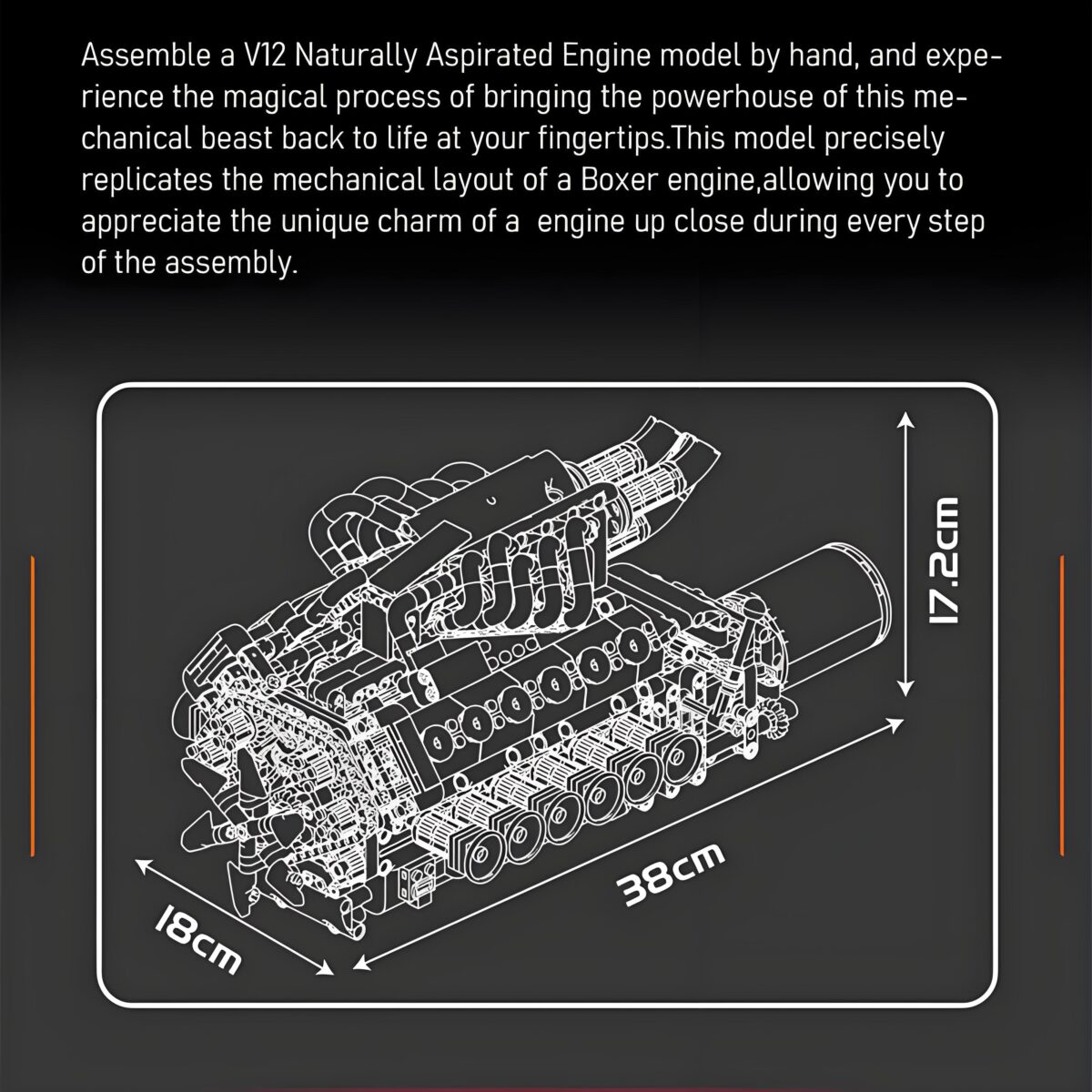 Assemble a V12 Naturally Aspirated Engine model by hand, and experience the magical process of bringing the powerhouse of this mechanical beast back to life at your fingertips.This model precisely replicates the mechanical layout of a Boxer engine,allowing you to appreciate the unique charm of a  engine up close during every step of the assembly.

17.2cm

38cm

18cm