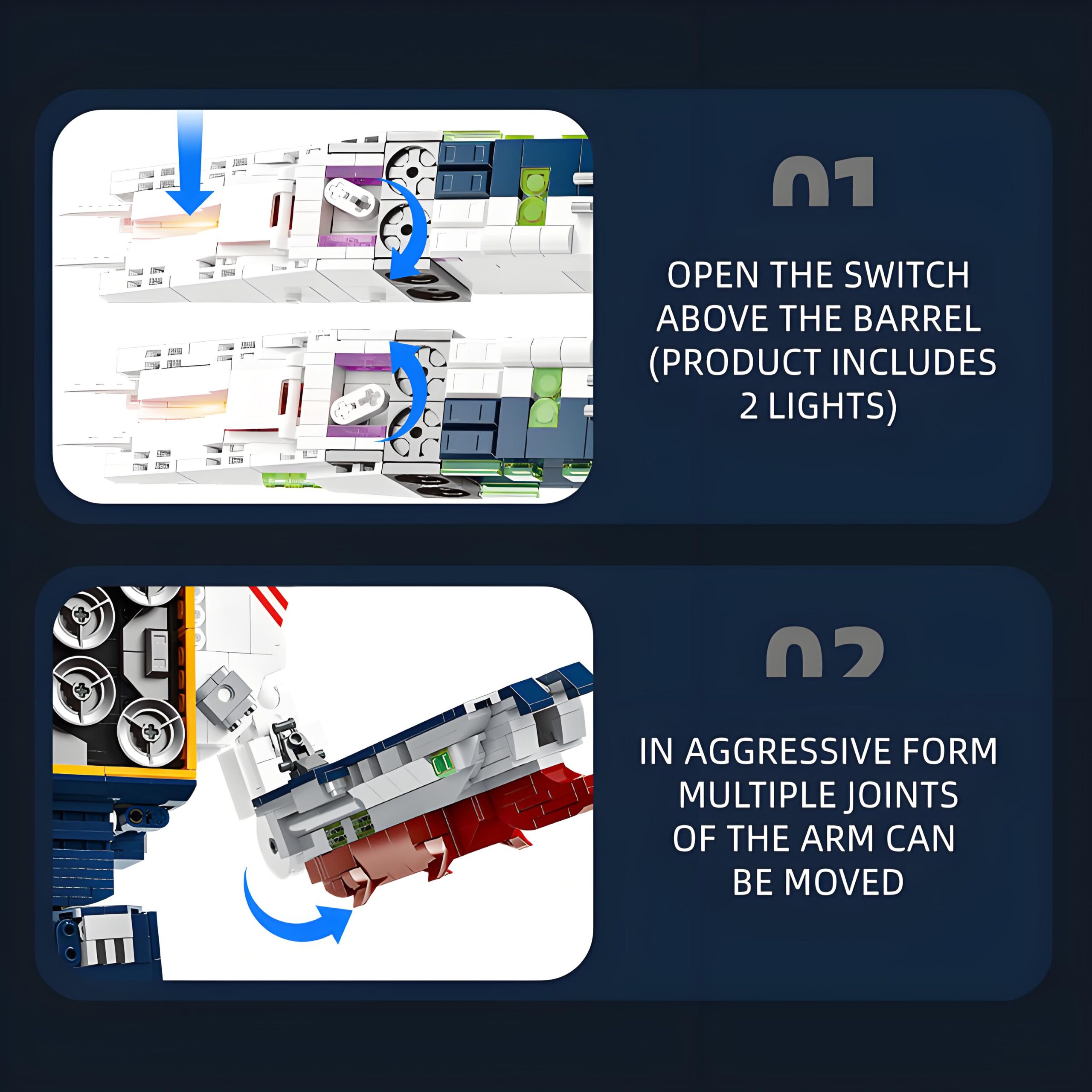 01

OPEN THE SWITCH ABOVE THE BARREL (PRODUCT INCLUDES 2 LIGHTS)

02

IN AGGRESSIVE FORM MULTIPLE JOINTS OF THE ARM CAN BE MOVED