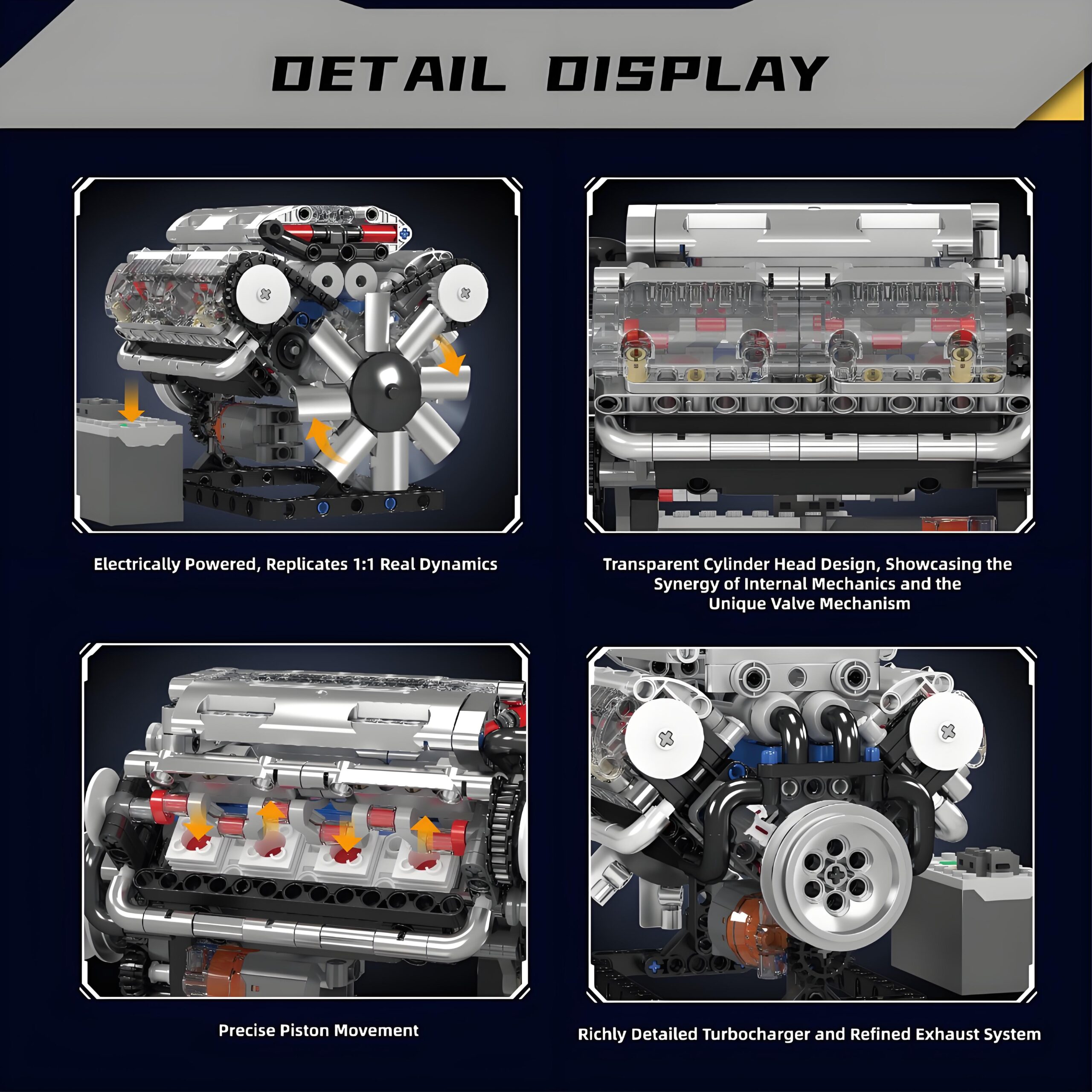 DETAIL DISPLAY

Electrically Powered, Replicates 1:1 Real Dynamics

Transparent Cylinder Head Design, Showcasing the Synergy of Internal Mechanics and the Unique Valve Mechanism

Precise Piston Movement

Richly Detailed Turbocharger and Refined Exhaust System