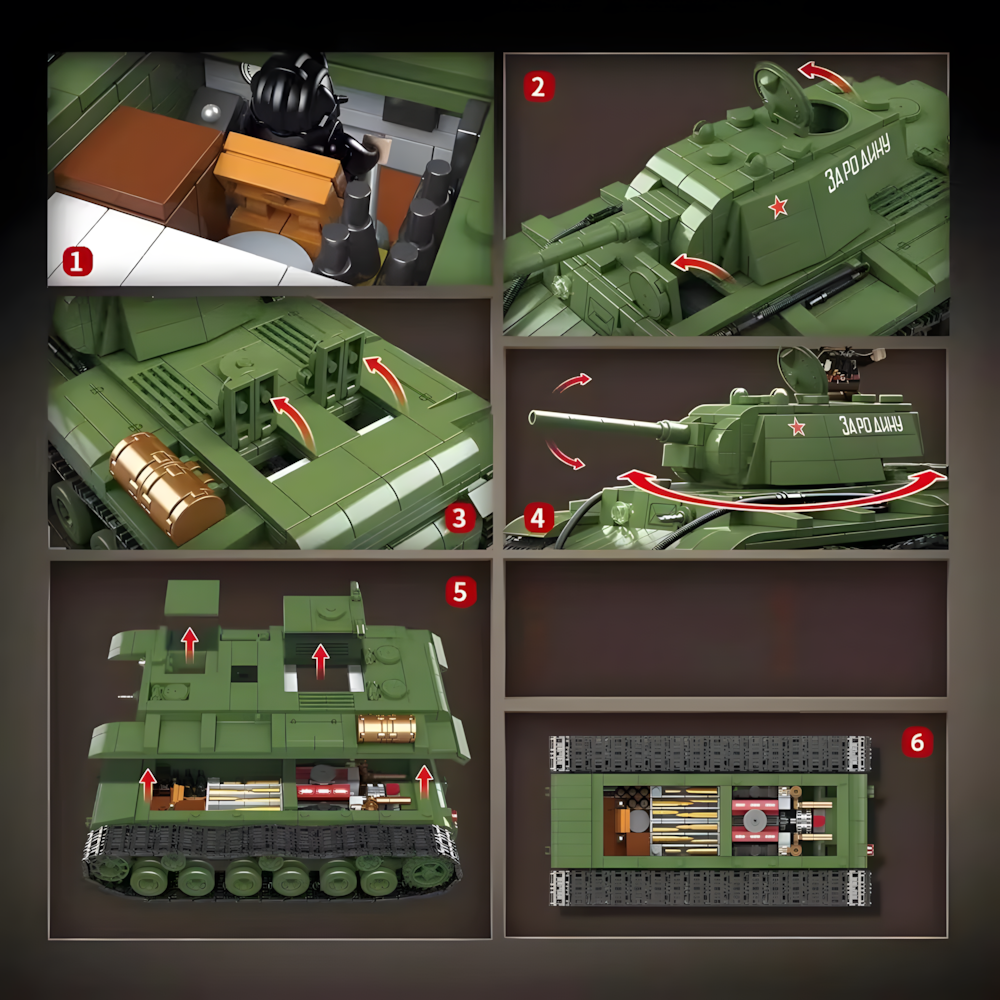 1

2

ЗА РО ДИНУ

3

4

ЗА РО ДИНУ

5

6