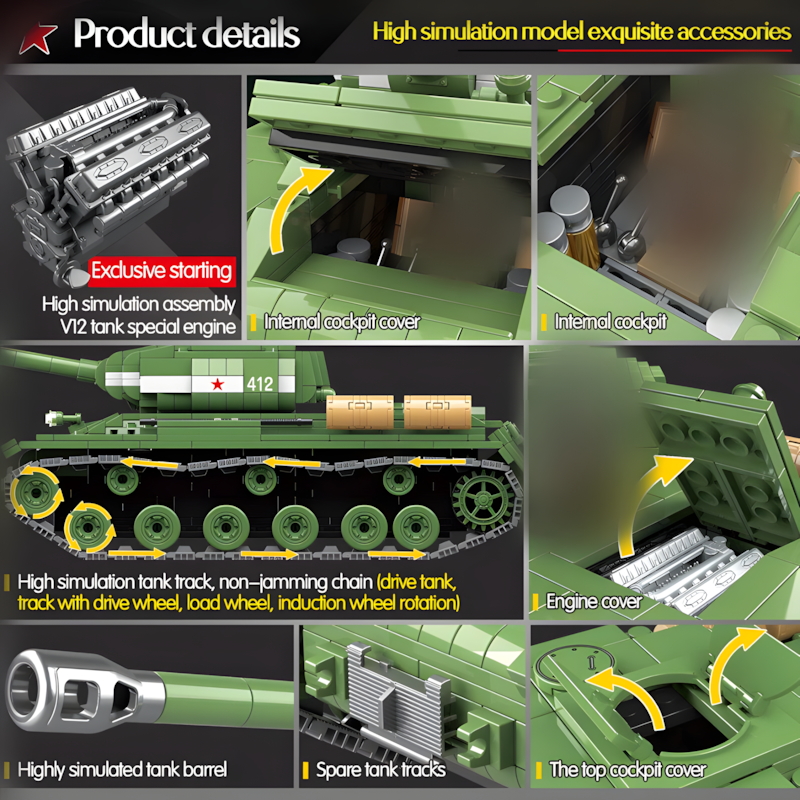 Product details

High simulation model exquisite accessories

Exclusive starting

High simulation assembly V12 tank special engine

Internal cockpit cover

Internal cockpit

412

High simulation tank track, non–jamming chain (drive tank, track with drive wheel, load wheel, induction wheel rotation)

Engine cover

Highly simulated tank barrel

Spare tank tracks

The top cockpit cover