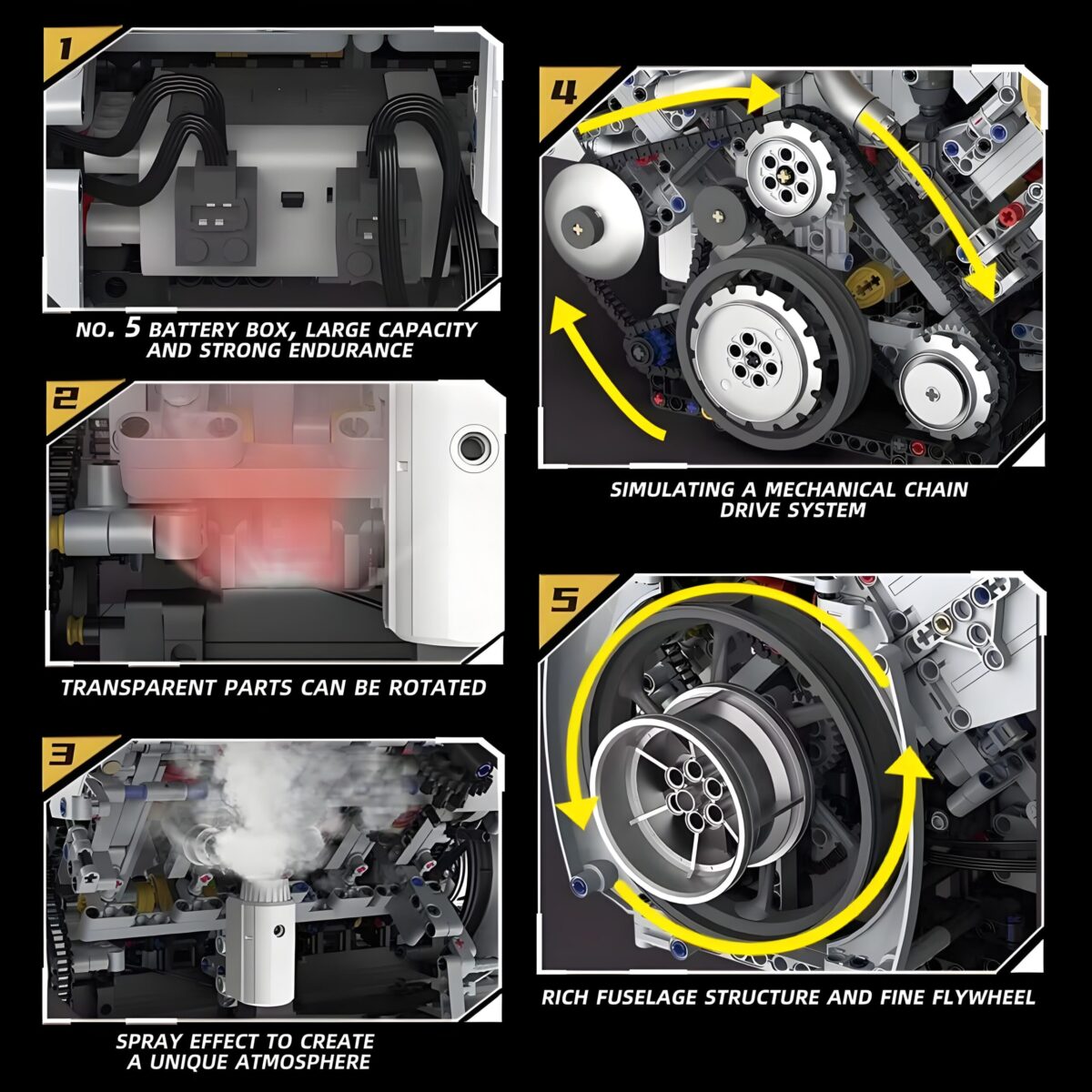 1

NO. 5 BATTERY BOX, LARGE CAPACITY AND STRONG ENDURANCE

2

TRANSPARENT PARTS CAN BE ROTATED

3

SPRAY EFFECT TO CREATE A UNIQUE ATMOSPHERE

4

SIMULATING A MECHANICAL CHAIN DRIVE SYSTEM

5

RICH FUSELAGE STRUCTURE AND FINE FLYWHEEL