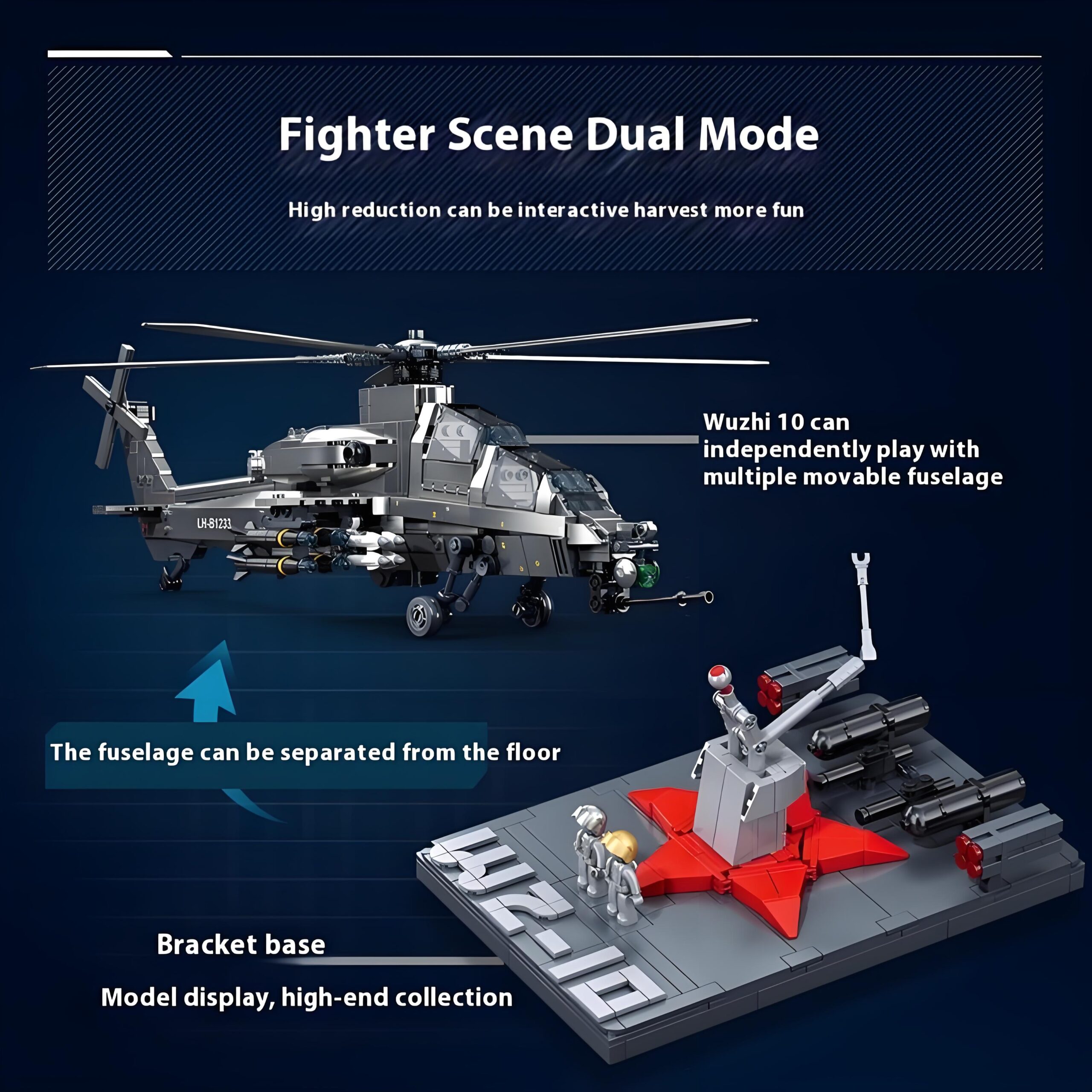 Fighter Scene Dual Mode

High reduction can be interactive harvest more fun

LH-81233

Wuzhi 10 can independently play with multiple movable fuselage

The fuselage can be separated from the floor

WZ-10

Bracket base

Model display, high-end collection