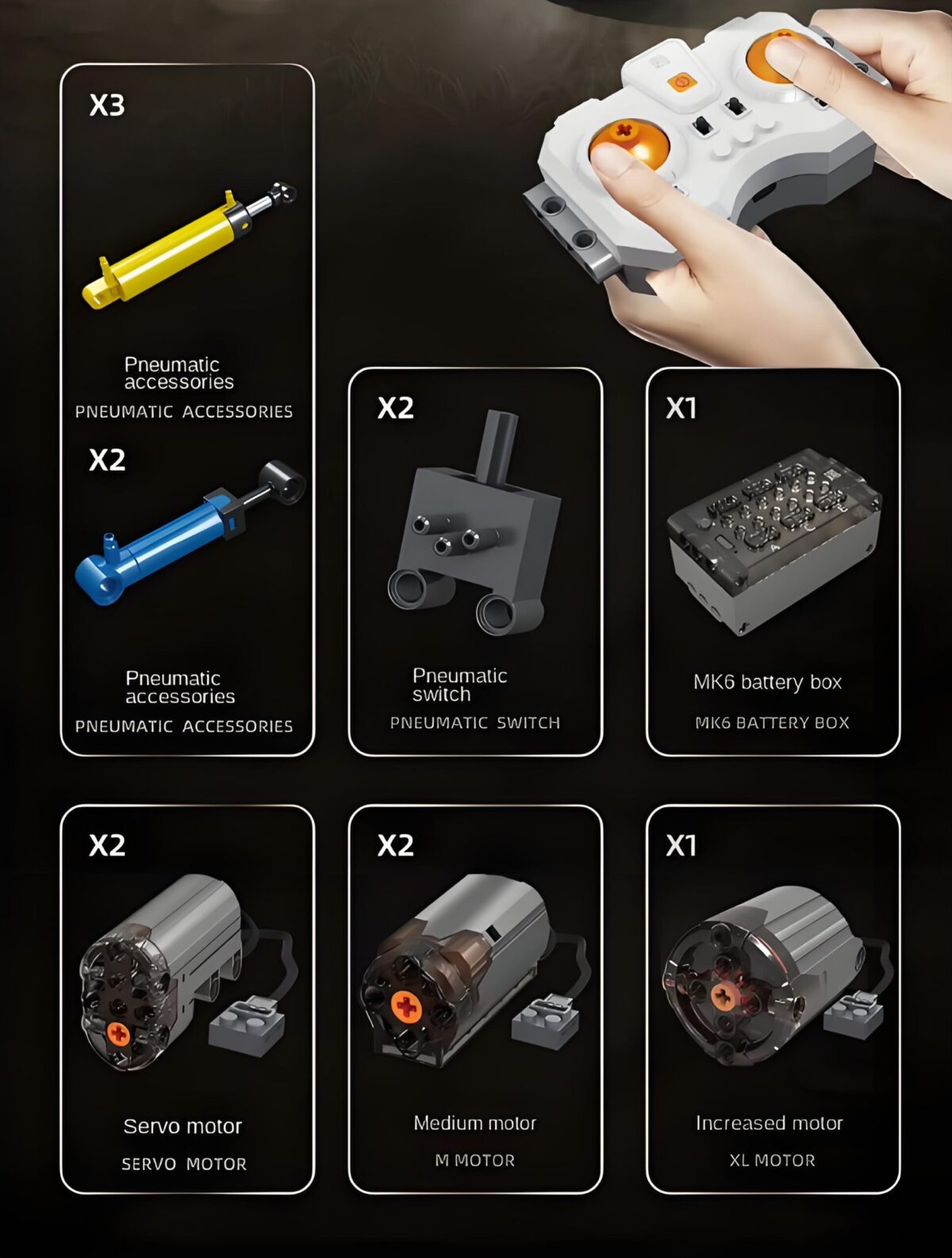 X3

Pneumatic accessories

PNEUMATIC ACCESSORIES

X2

Pneumatic accessories

PNEUMATIC ACCESSORIES

X2

Pneumatic switch

PNEUMATIC SWITCH

X1

MK6 battery box

MK6 BATTERY BOX

X2

Servo motor

SERVO MOTOR

X2

Medium motor

M MOTOR

X1

Increased motor

XL MOTOR