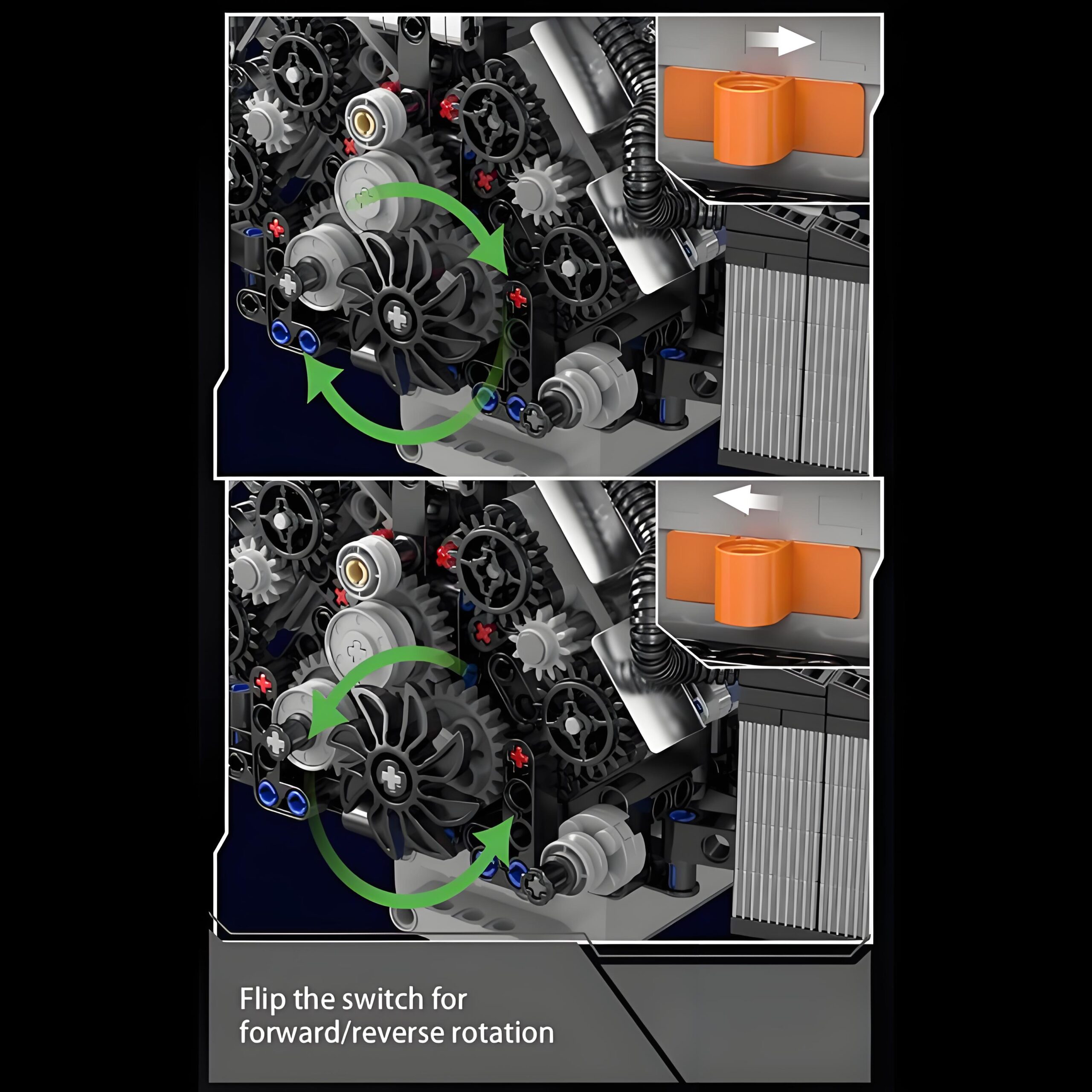 Flip the switch for forward/reverse rotation