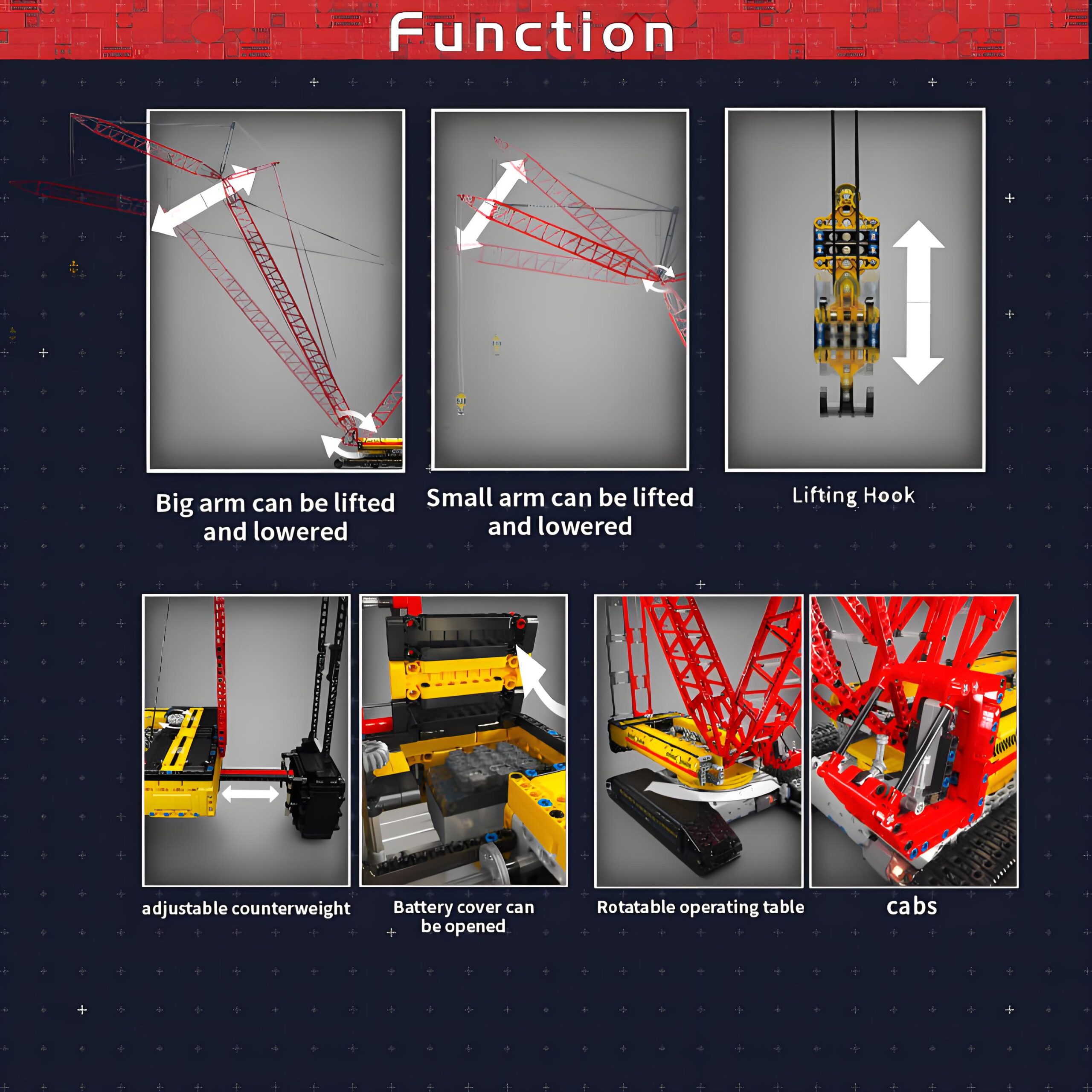 Function

Big arm can be lifted and lowered

Small arm can be lifted and lowered

Lifting Hook

adjustable counterweight

Battery cover can be opened

Rotatable operating table

cabs