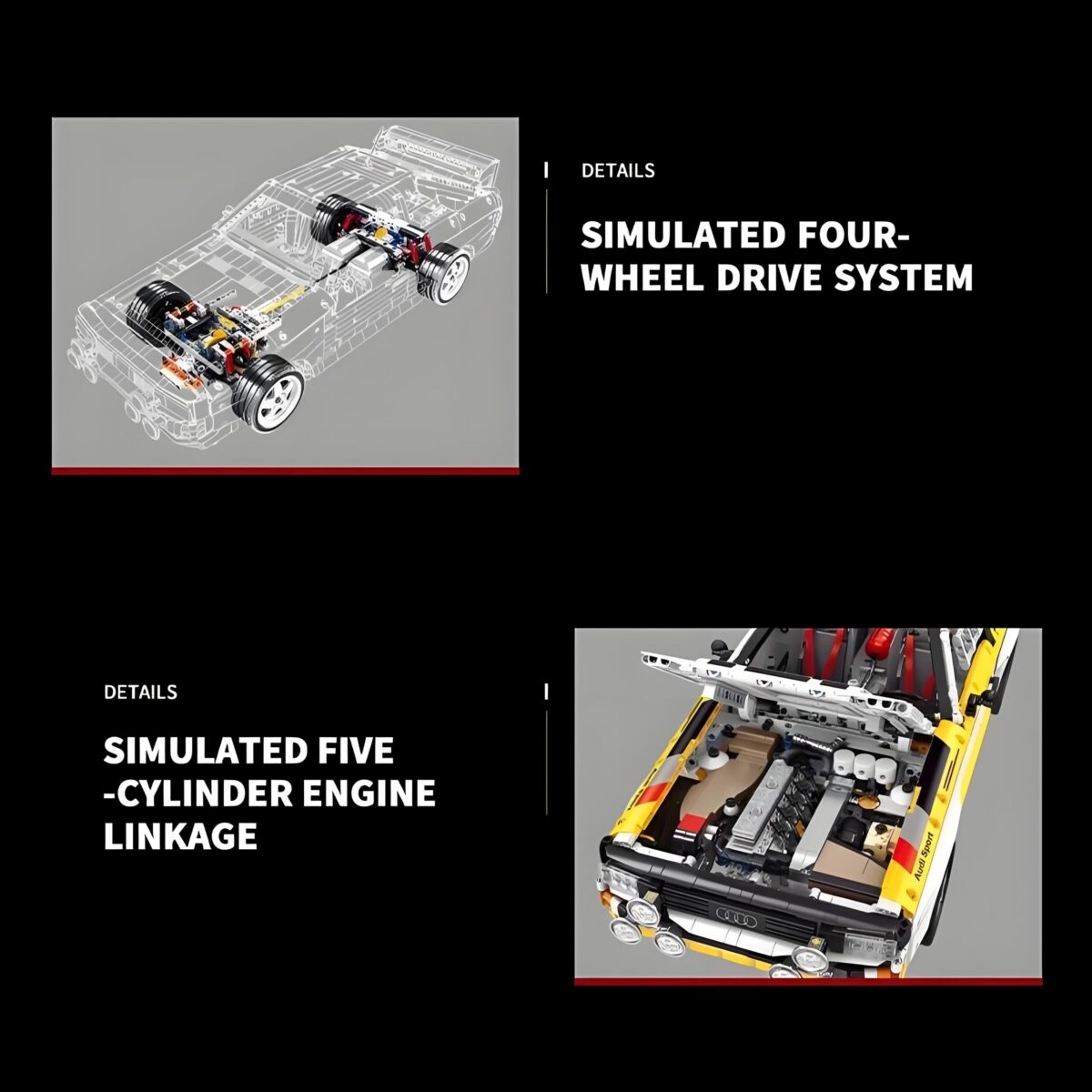 DETAILS

SIMULATED FOUR-WHEEL DRIVE SYSTEM

DETAILS

SIMULATED FIVE -CYLINDER ENGINE LINKAGE

Audi Sport